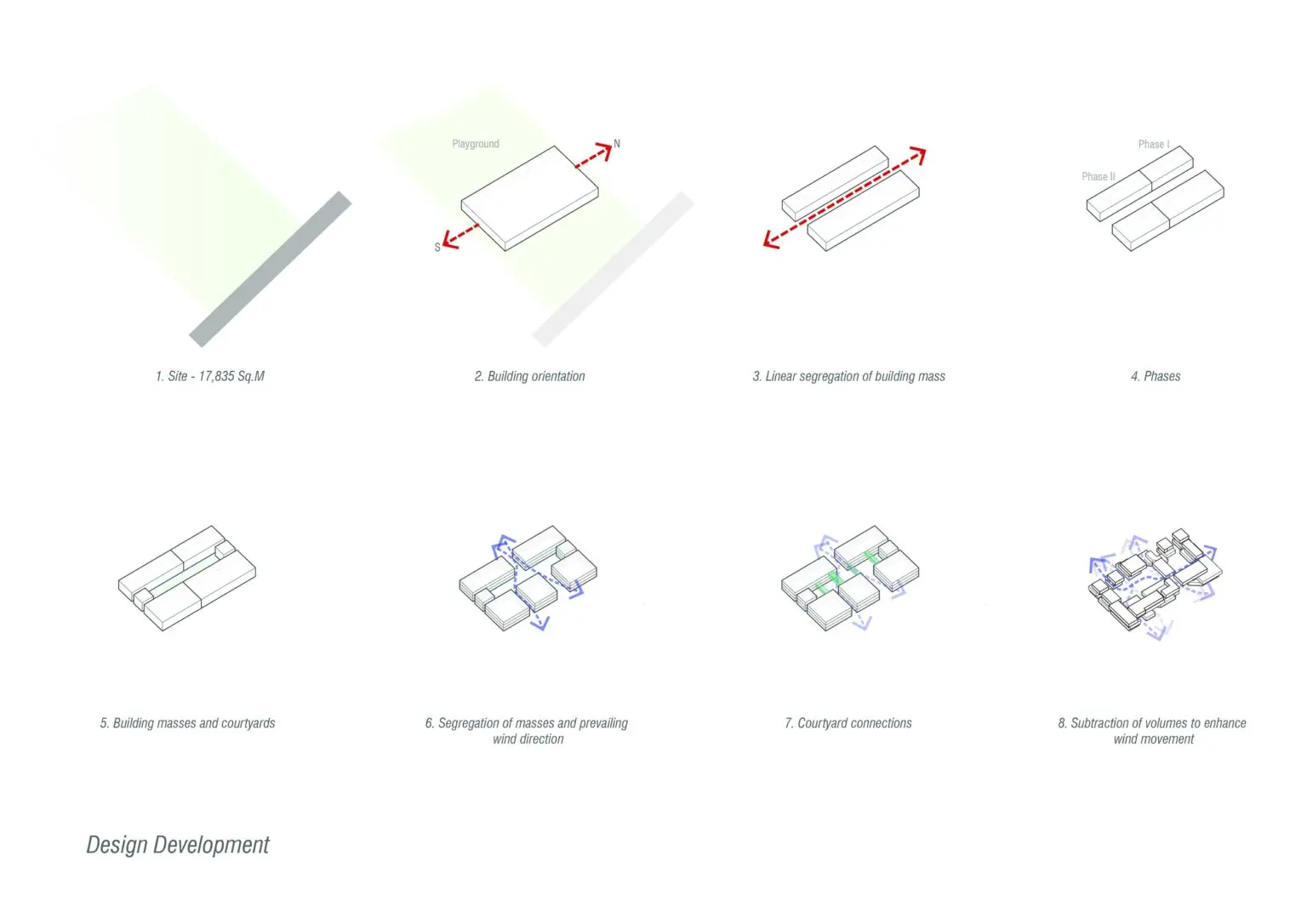 1. Site - 17,835 Sq.M

Playground

N

S

2. Building orientation

3. Linear segregation of building mass

Phase I

Phase II

4. Phases

5. Building masses and courtyards

6. Segregation of masses and prevailing wind direction

7. Courtyard connections

8. Subtraction of volumes to enhance wind movement

Design Development